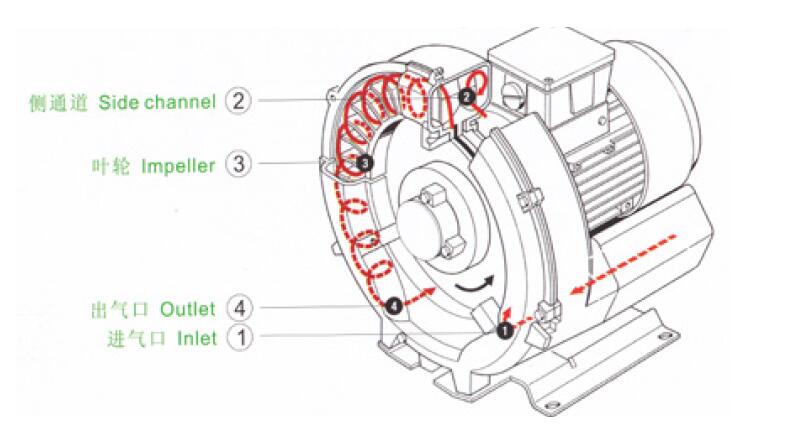 侧通道 Side channel ②
叶轮 Impeller ③
出气口 Outlet ④
进气口 Inlet ①
2
3
4
1